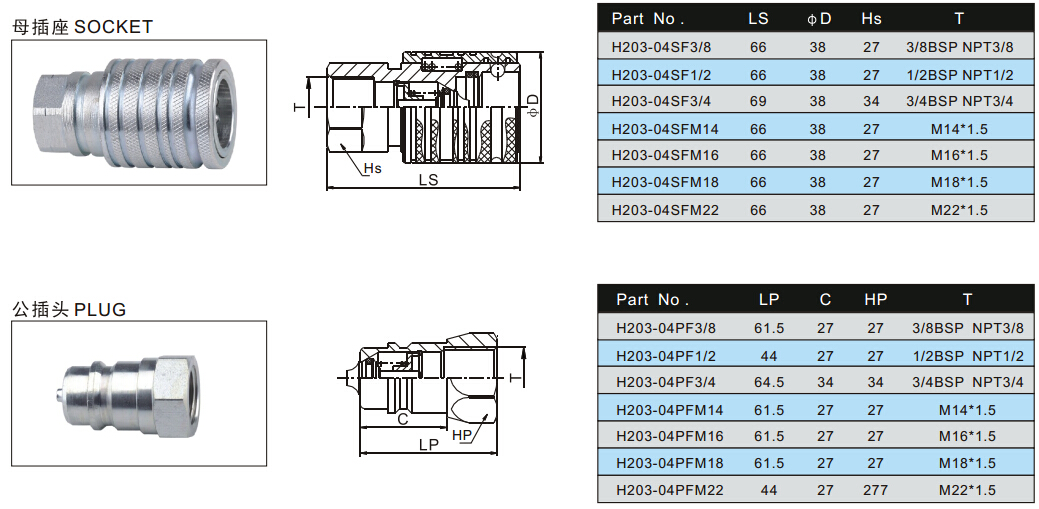 母插座 SOCKET

T

Hs

LS

ϕD

| Part No. | LS | ϕD | Hs | T |
|---|---|---|---|---|
| H203-04SF3/8 | 66 | 38 | 27 | 3/8BSP NPT3/8 |
| H203-04SF1/2 | 66 | 38 | 27 | 1/2BSP NPT1/2 |
| H203-04SF3/4 | 69 | 38 | 34 | 3/4BSP NPT3/4 |
| H203-04SFM14 | 66 | 38 | 27 | M14*1.5 |
| H203-04SFM16 | 66 | 38 | 27 | M16*1.5 |
| H203-04SFM18 | 66 | 38 | 27 | M18*1.5 |
| H203-04SFM22 | 66 | 38 | 27 | M22*1.5 |

公插头 PLUG

T

C

LP

HP

| Part No. | LP | C | HP | T |
|---|---|---|---|---|
| H203-04PF3/8 | 61.5 | 27 | 27 | 3/8BSP NPT3/8 |
| H203-04PF1/2 | 44 | 27 | 27 | 1/2BSP NPT1/2 |
| H203-04PF3/4 | 64.5 | 34 | 34 | 3/4BSP NPT3/4 |
| H203-04PFM14 | 61.5 | 27 | 27 | M14*1.5 |
| H203-04PFM16 | 61.5 | 27 | 27 | M16*1.5 |
| H203-04PFM18 | 61.5 | 27 | 27 | M18*1.5 |
| H203-04PFM22 | 44 | 27 | 277 | M22*1.5 |